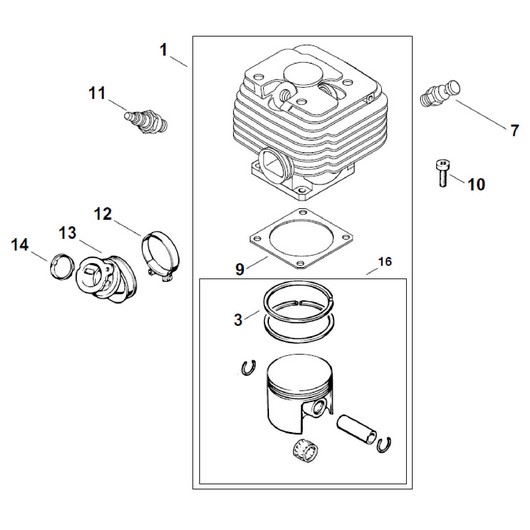 1
11
7
10
12
13
14
9
16
3